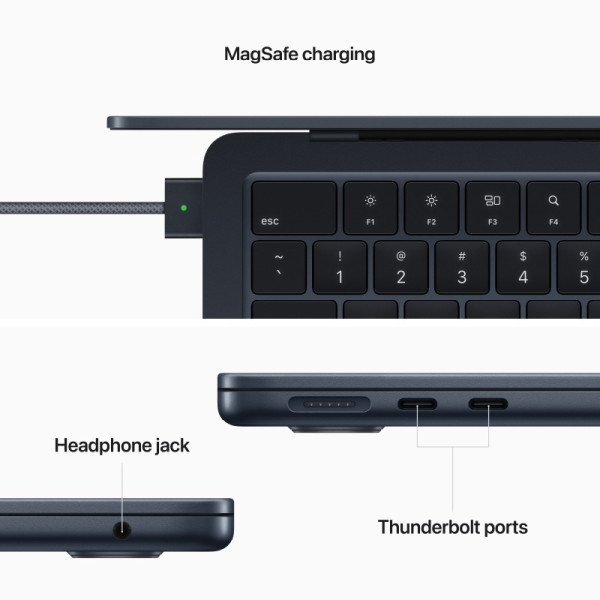 MagSafe charging

esc

F1

F2

F3

F4

~
`

!
1

@
2

#
3

$
4

%
5

Headphone jack

Thunderbolt ports