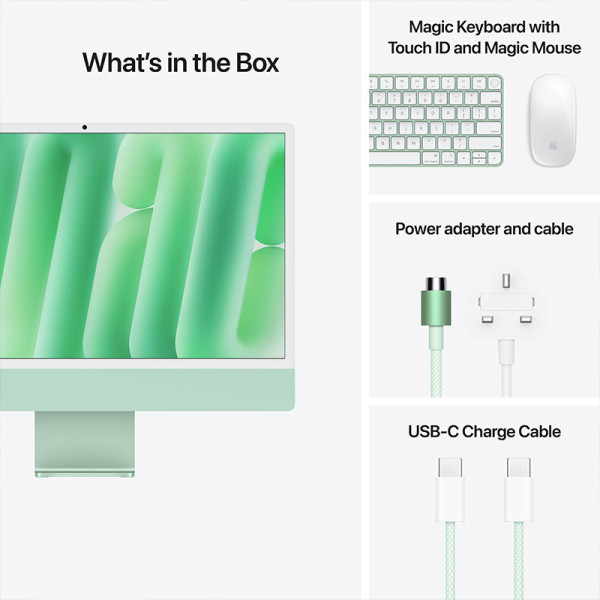 What's in the Box

Magic Keyboard with Touch ID and Magic Mouse

Power adapter and cable

USB-C Charge Cable