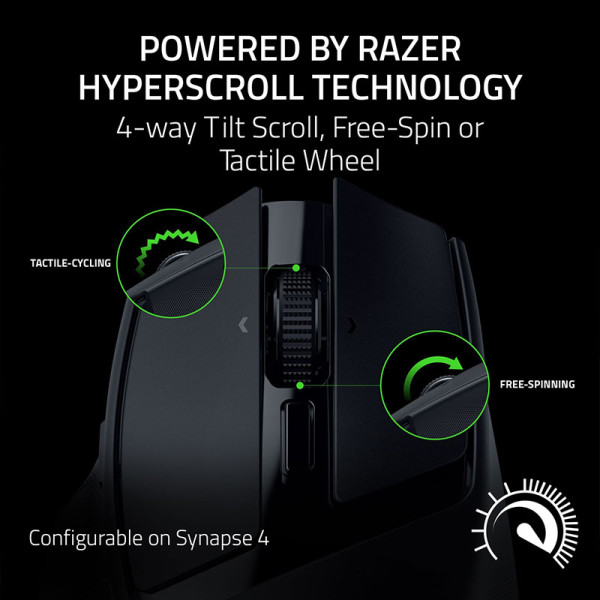 POWERED BY RAZER HYPERSCROLL TECHNOLOGY

4-way Tilt Scroll, Free-Spin or Tactile Wheel

TACTILE-CYCLING

FREE-SPINNING

Configurable on Synapse 4