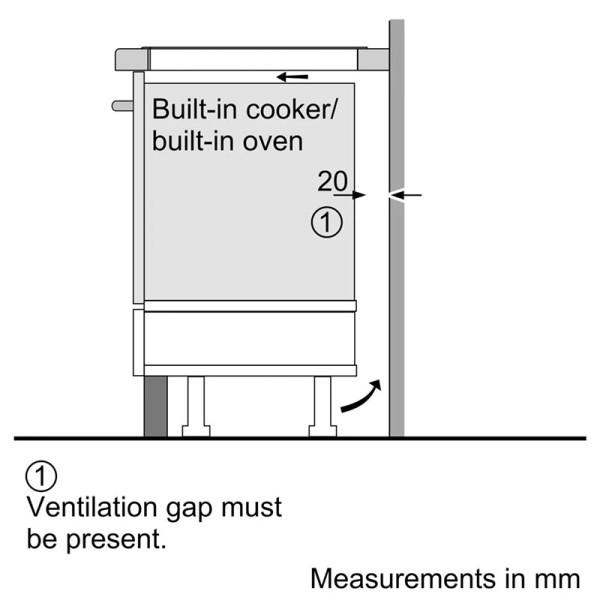 Built-in cooker/ built-in oven

20

①

①
Ventilation gap must be present.

Measurements in mm