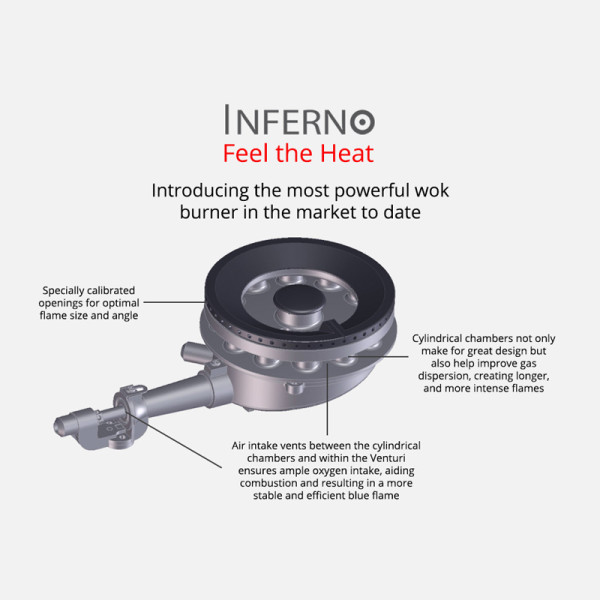 INFERNO
Feel the Heat

Introducing the most powerful wok burner in the market to date

Specially calibrated openings for optimal flame size and angle

Cylindrical chambers not only make for great design but also help improve gas dispersion, creating longer, and more intense flames

Air intake vents between the cylindrical chambers and within the Venturi ensures ample oxygen intake, aiding combustion and resulting in a more stable and efficient blue flame